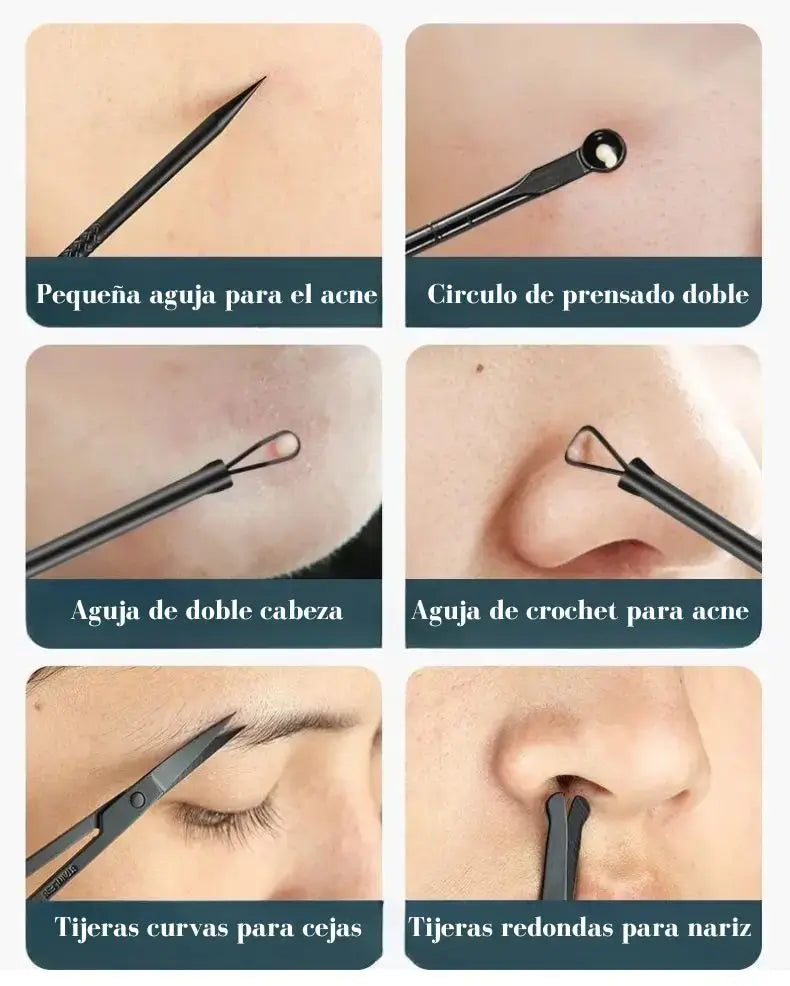 Pequeña aguja para el acne

Circulo de prensado doble

Aguja de doble cabeza

Aguja de crochet para acne

Tijeras curvas para cejas

Tijeras redondas para nariz